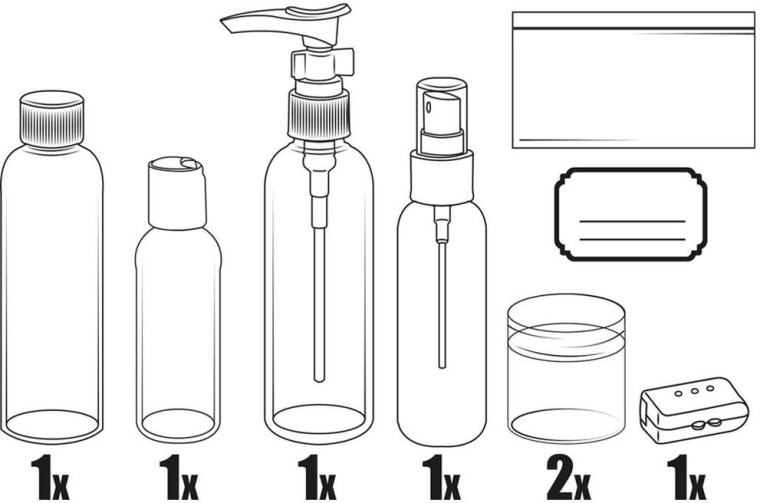 1x 1x 1x 1x 2x 1x