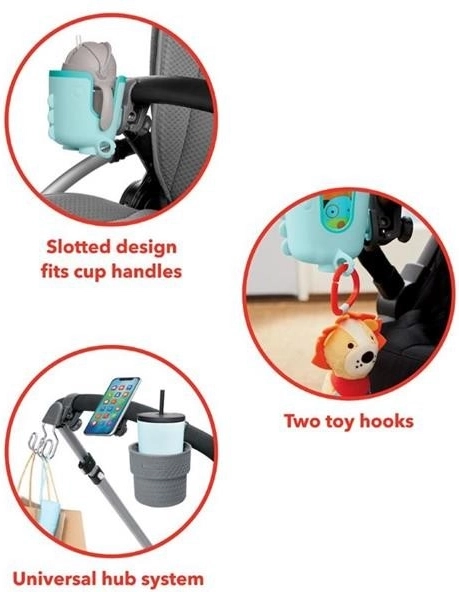 Slotted design fits cup handles

Two toy hooks

Universal hub system