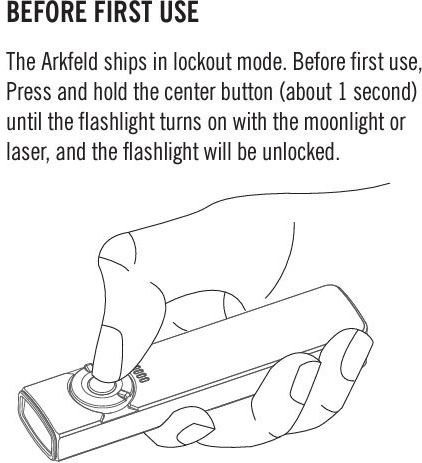 BEFORE FIRST USE

The Arkfeld ships in lockout mode. Before first use, Press and hold the center button (about 1 second) until the flashlight turns on with the moonlight or laser, and the flashlight will be unlocked.