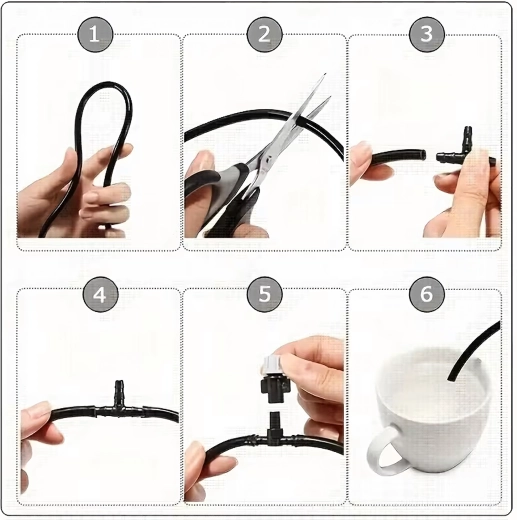 1

2

3

4

5

6