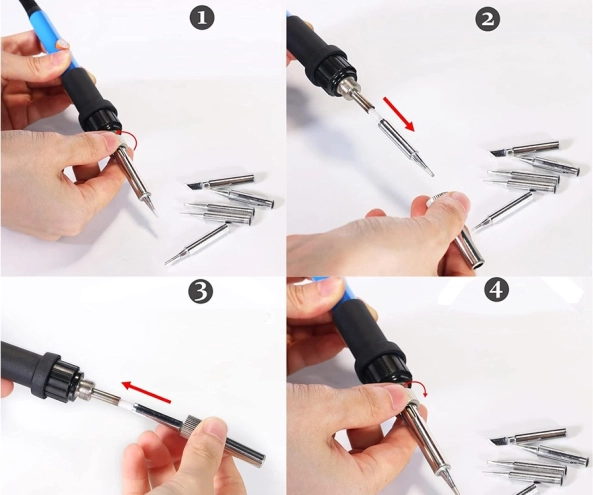 1

2

3

4