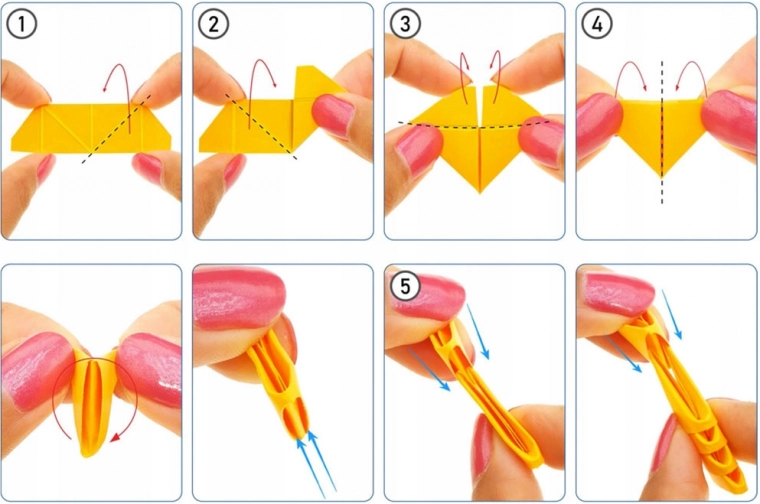 1

2

3

4

5