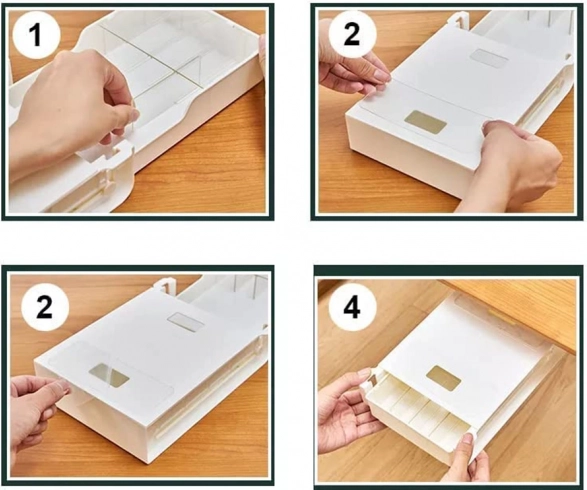 1

2

2

4