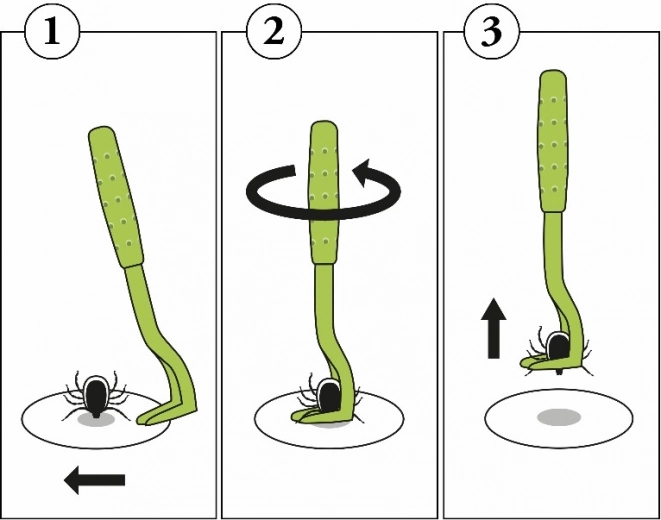 1

2

3