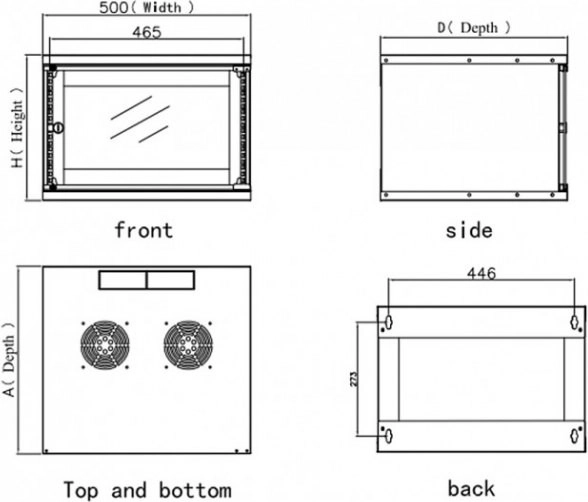 500( Width )

465

H( Height )

front

D( Depth )

side

A( Depth )

Top and bottom

446

273

back