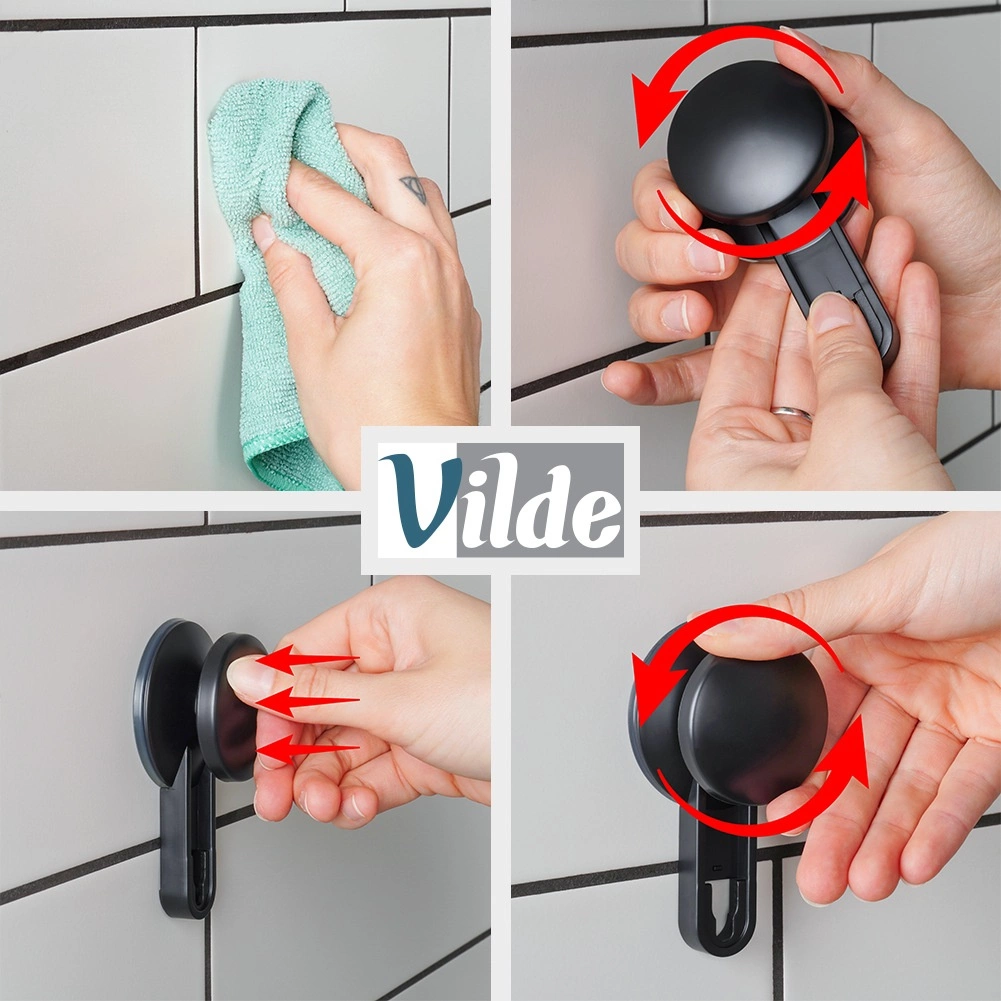 Vilde