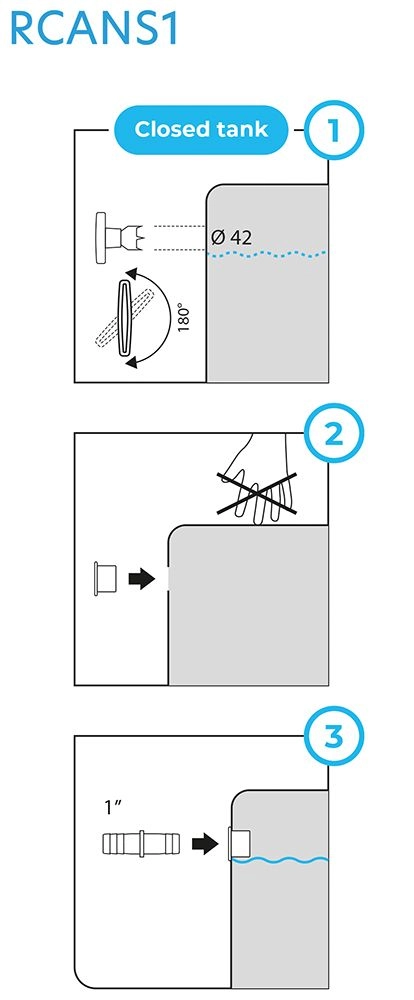 RCANS1

Closed tank

1

Ø 42

180°

2

3

1"