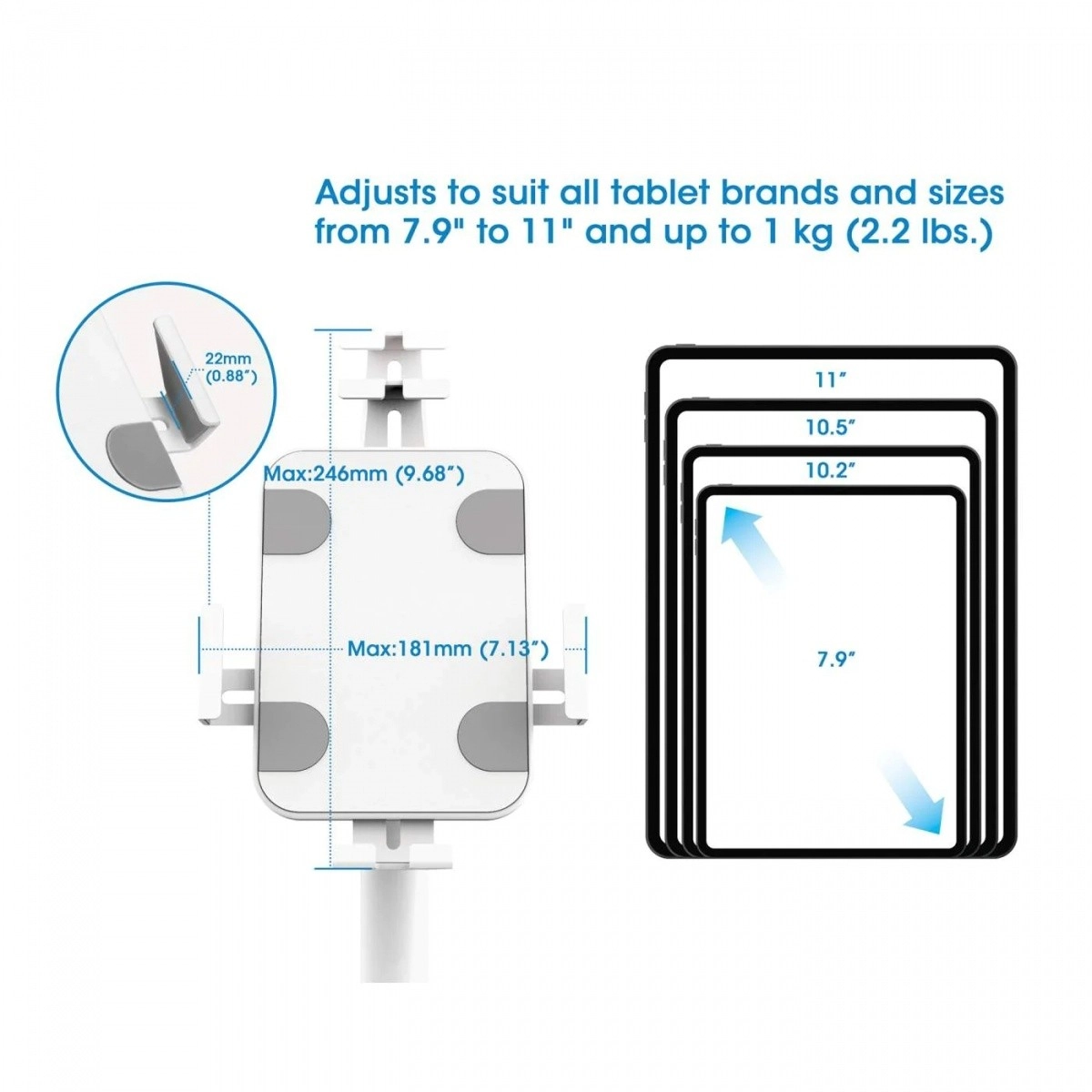 Adjusts to suit all tablet brands and sizes from 7.9" to 11" and up to 1 kg (2.2 lbs.)

22mm (0.88")

Max:246mm (9.68")

Max:181mm (7.13")

11"

10.5"

10.2"

7.9"