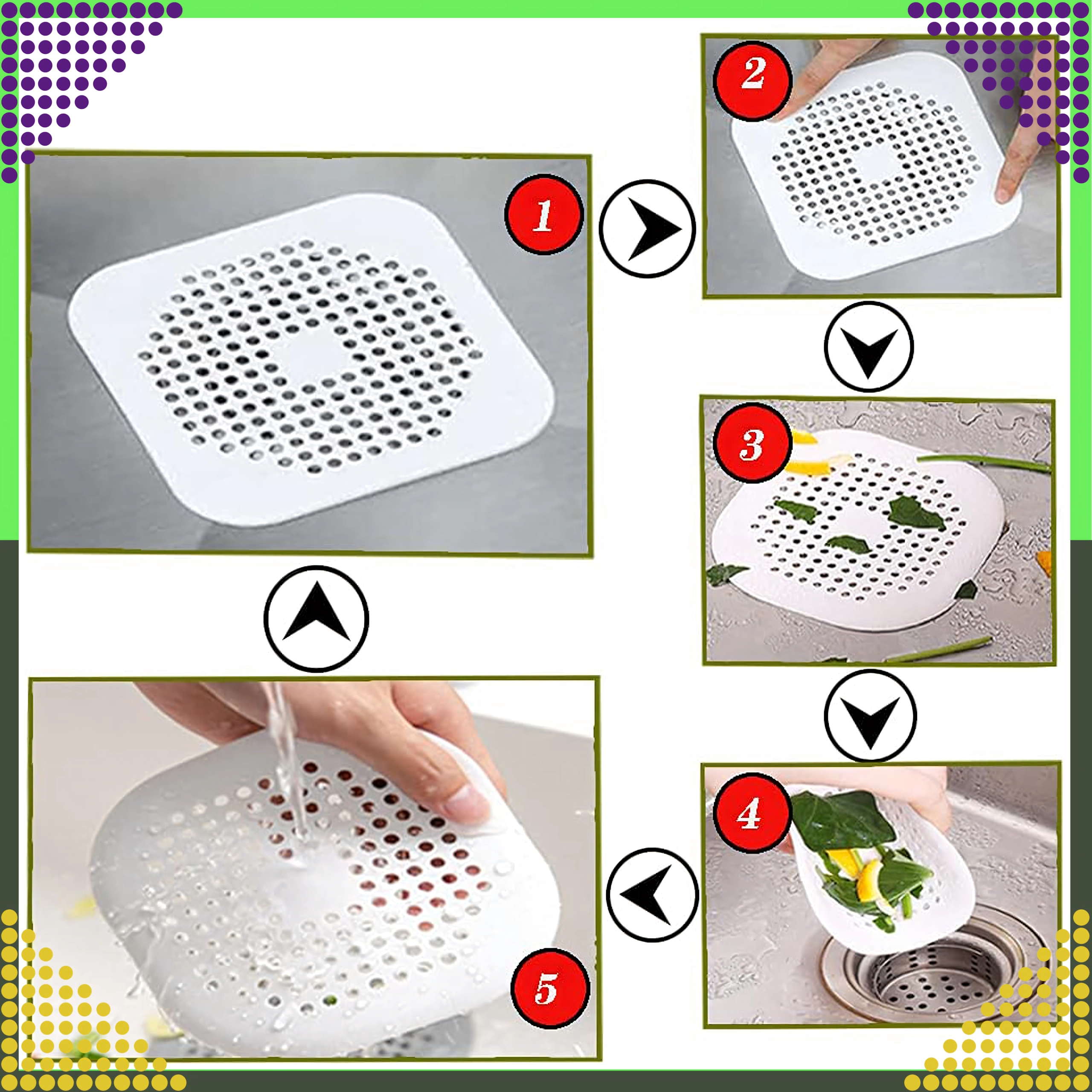 1

2

3

4

5