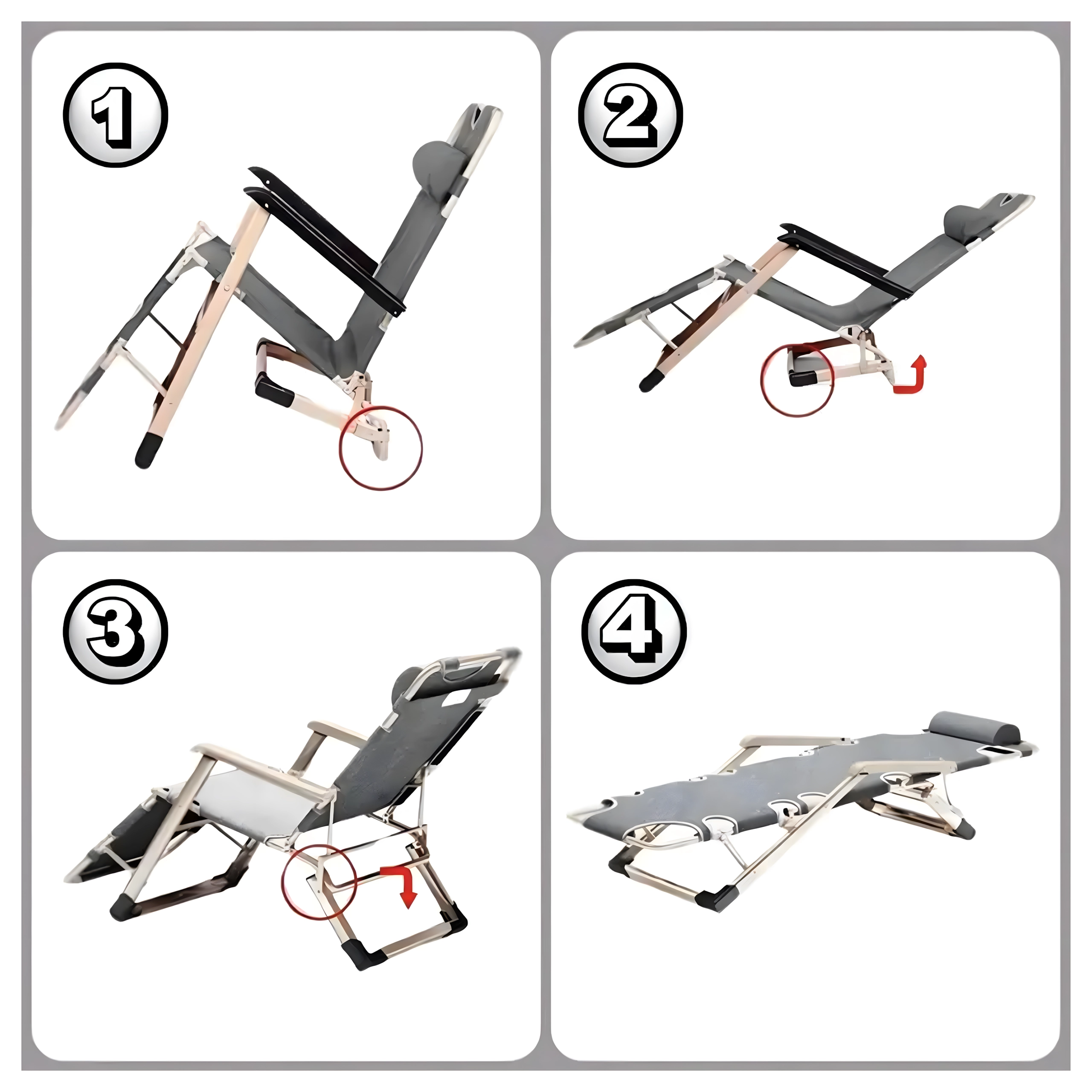 1

2

3

4