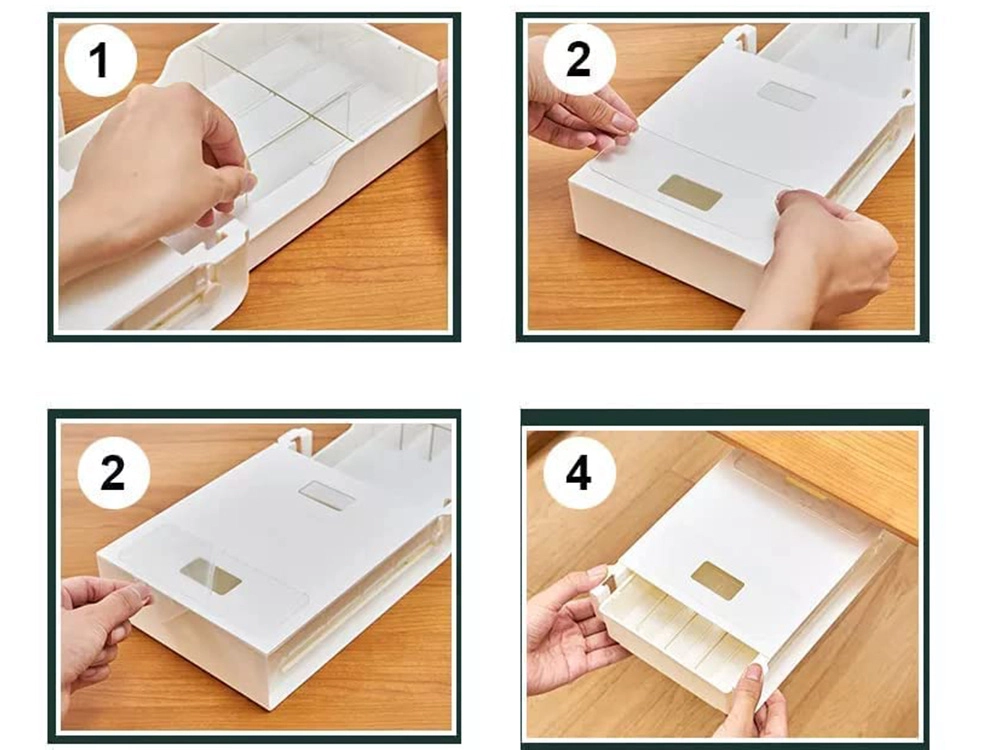 1

2

2

4