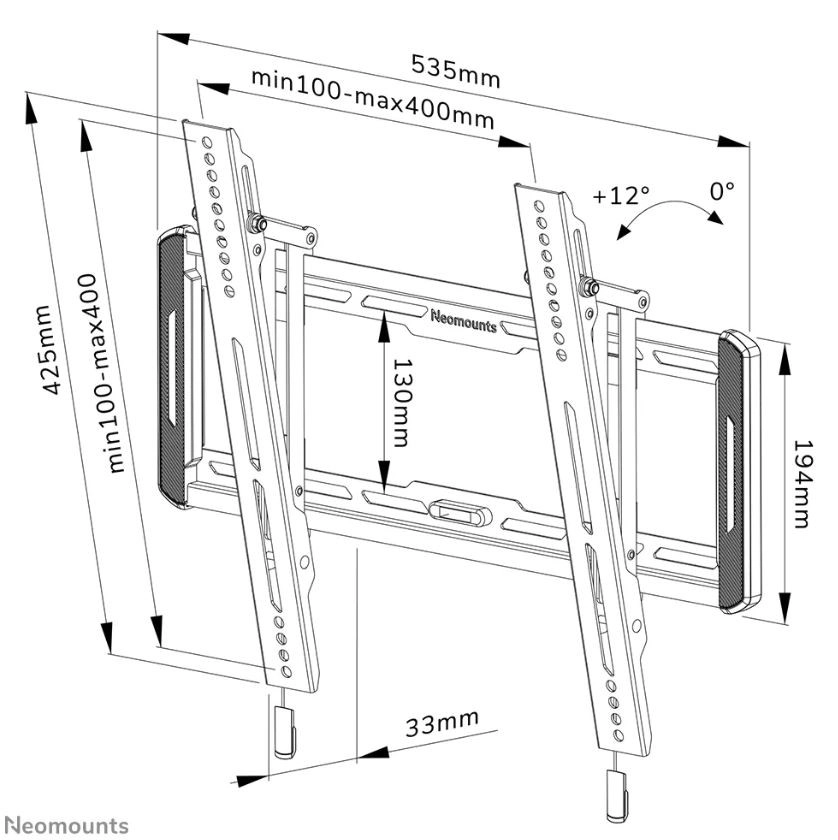 535mm
min100-max400mm
+12°
0°
425mm
min100-max400
Neomounts
130mm
194mm
33mm
Neomounts